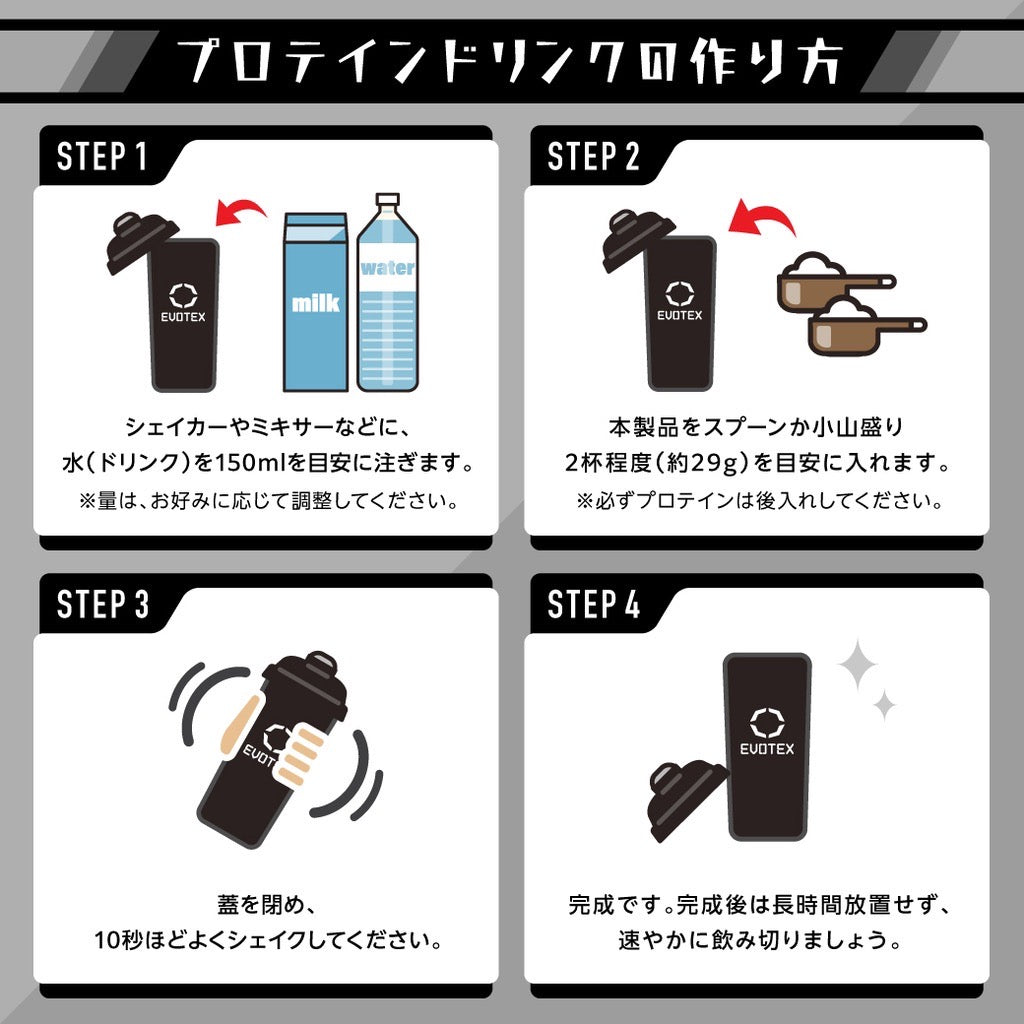 プロテインドリンクの作り方

STEP 1

EVOTEX

milk

water

シェイカーやミキサーなどに、
水(ドリンク)を150mlを目安に注ぎます。
※量は、お好みに応じて調整してください。

STEP 2

EVOTEX

本製品をスプーンか小山盛り
2杯程度(約29g)を目安に入れます。
※必ずプロテインは後入れしてください。

STEP 3

EVOTEX

蓋を閉め、
10秒ほどよくシェイクしてください。

STEP 4

EVOTEX

完成です。完成後は長時間放置せず、
速やかに飲み切りましょう。